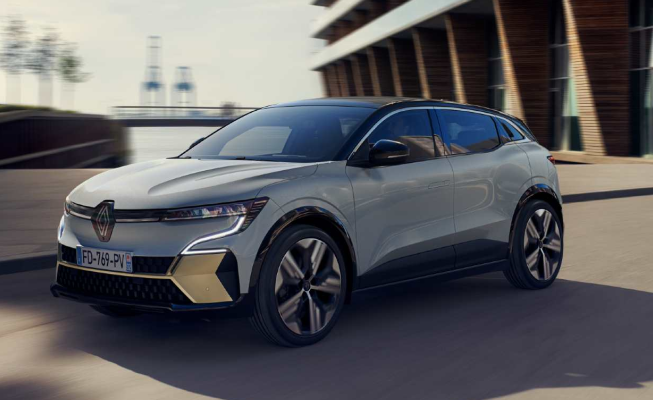 FD-769-PV