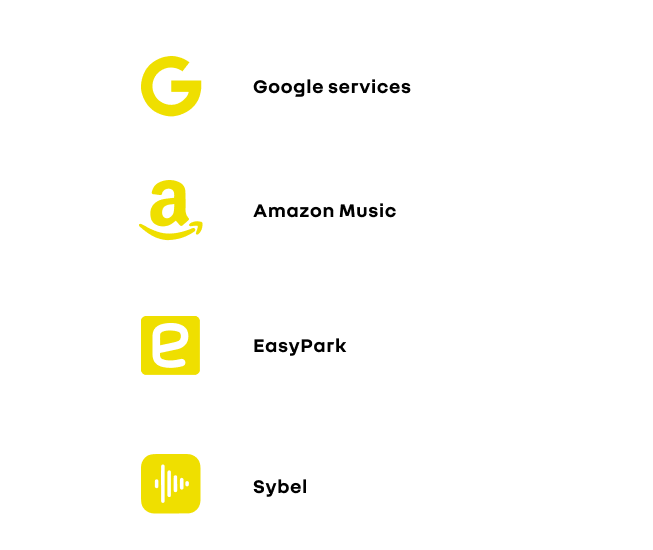 Google services

Amazon Music

EasyPark

Sybel