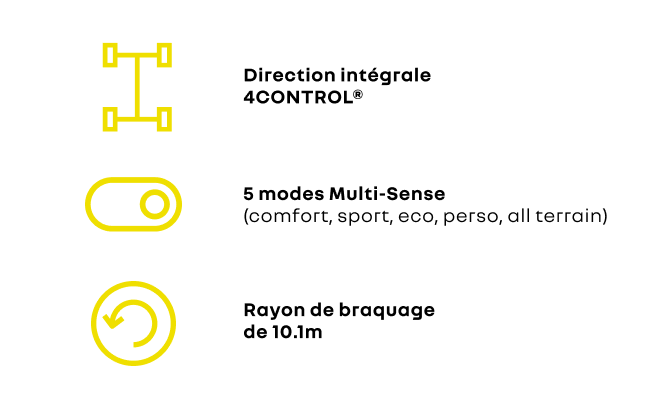 Direction intégrale
4CONTROL®

5 modes Multi-Sense
(comfort, sport, eco, perso, all terrain)

Rayon de braquage
de 10.1m